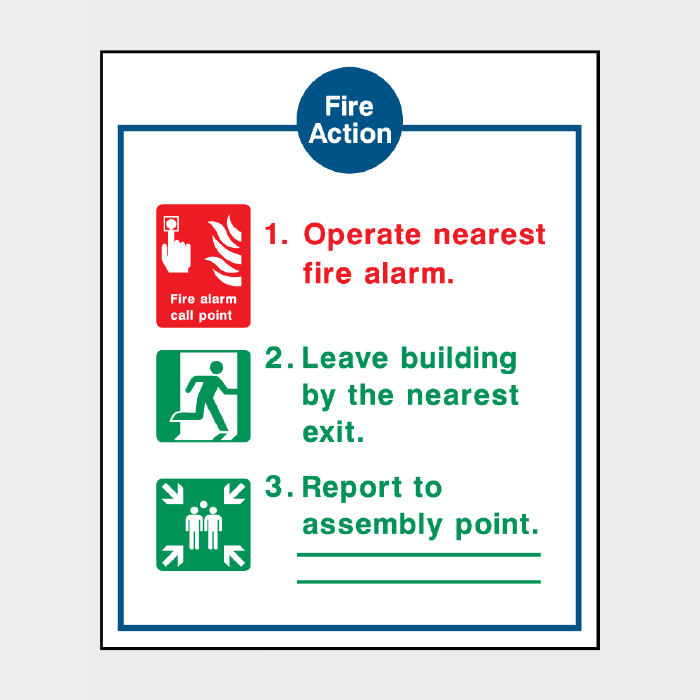 Fire Action

Fire alarm call point

1. Operate nearest fire alarm.

2. Leave building by the nearest exit.

3. Report to assembly point.