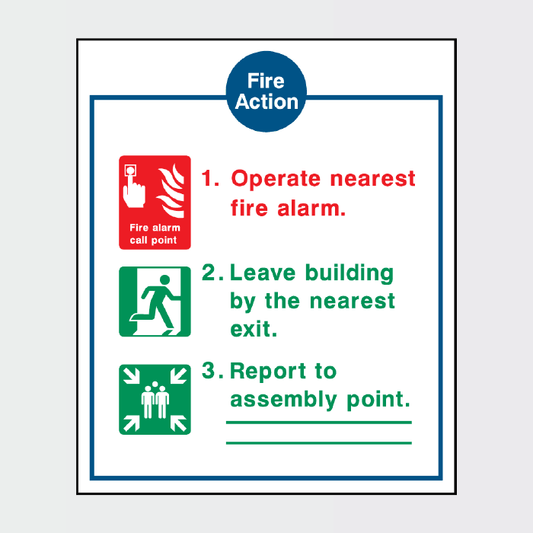 Fire Action

Fire alarm call point

1. Operate nearest fire alarm.

2. Leave building by the nearest exit.

3. Report to assembly point.